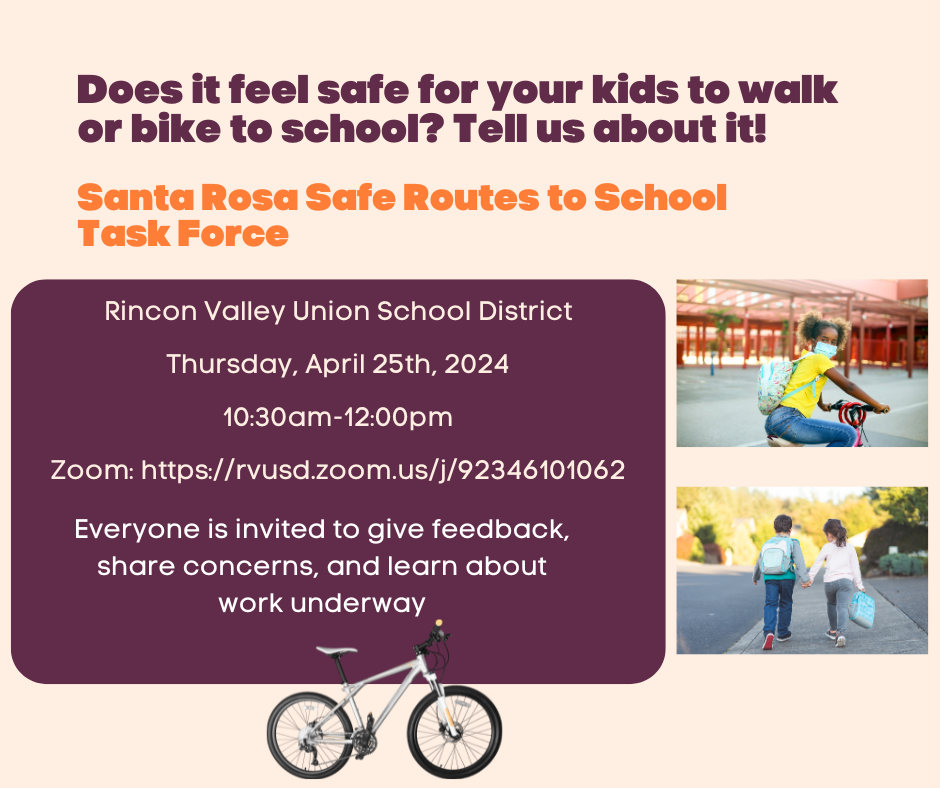 Does it feel safe for your kids to walk or bike to school? Tell us about it!

Santa Rosa Safe Routes to School Task Force

Rincon Valley Union School District

Thursday, April 25th, 2024

10:30am-12:00pm

Zoom: https://rvusd.zoom.us/j/92346101062

Everyone is invited to give feedback, share concerns, and learn about work underway