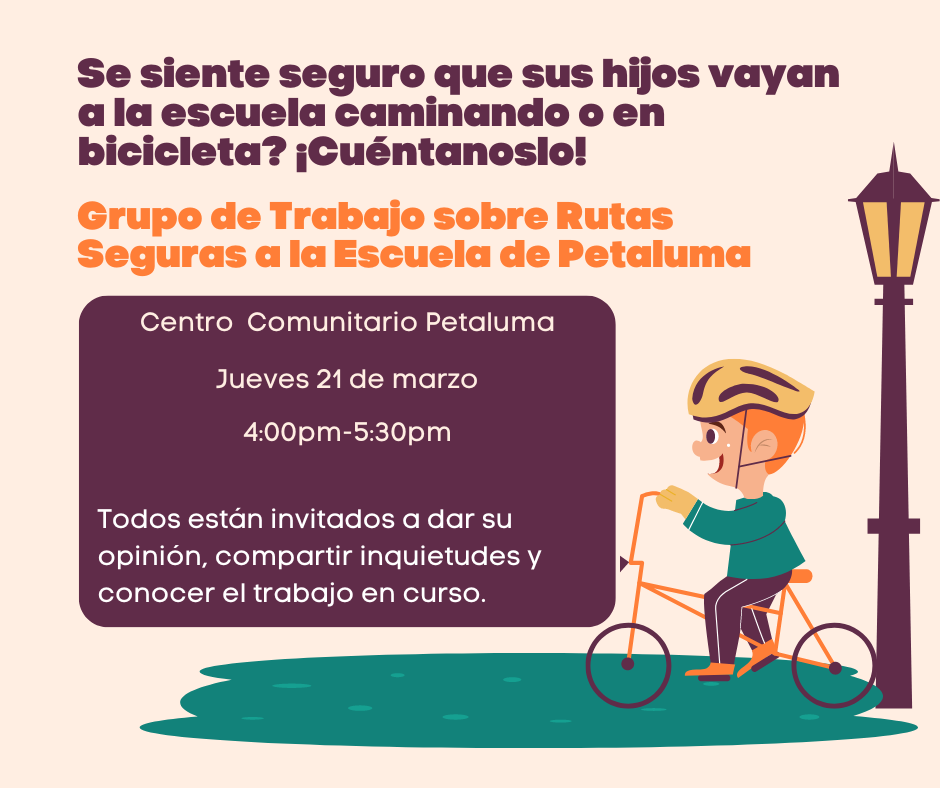 Se siente seguro que sus hijos vayan a la escuela caminando o en bicicleta? ¡Cuéntanoslo!

Grupo de Trabajo sobre Rutas Seguras a la Escuela de Petaluma

Centro Comunitario Petaluma

Jueves 21 de marzo

4:00pm-5:30pm

Todos están invitados a dar su opinión, compartir inquietudes y conocer el trabajo en curso.