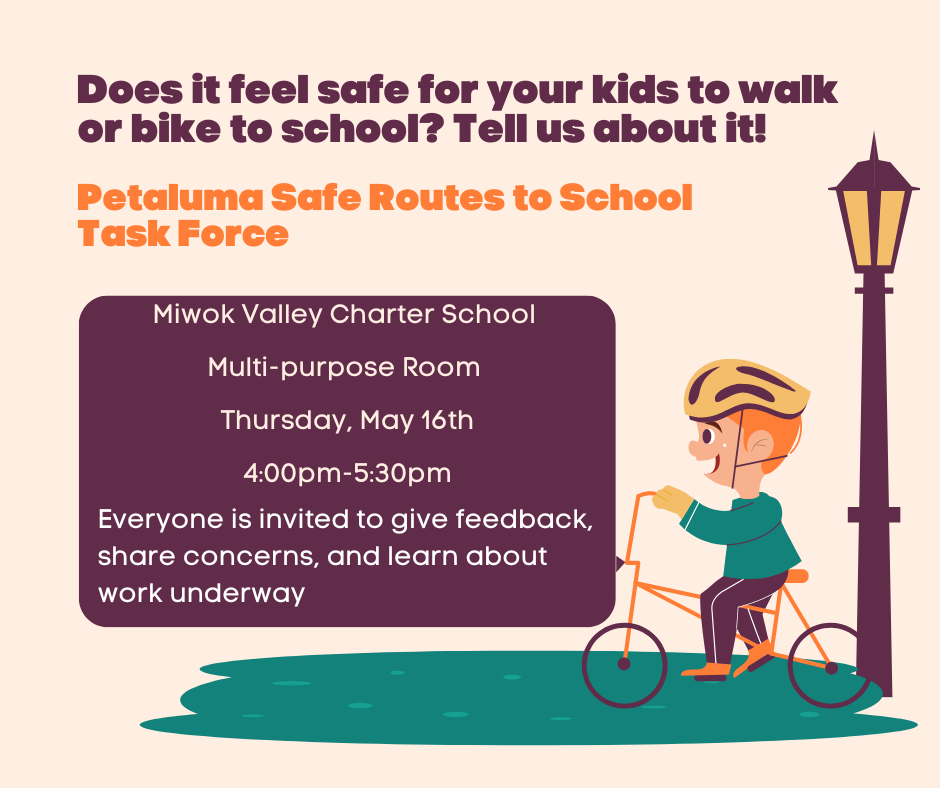 Does it feel safe for your kids to walk or bike to school? Tell us about it!

Petaluma Safe Routes to School Task Force

Miwok Valley Charter School

Multi-purpose Room

Thursday, May 16th

4:00pm-5:30pm

Everyone is invited to give feedback, share concerns, and learn about work underway