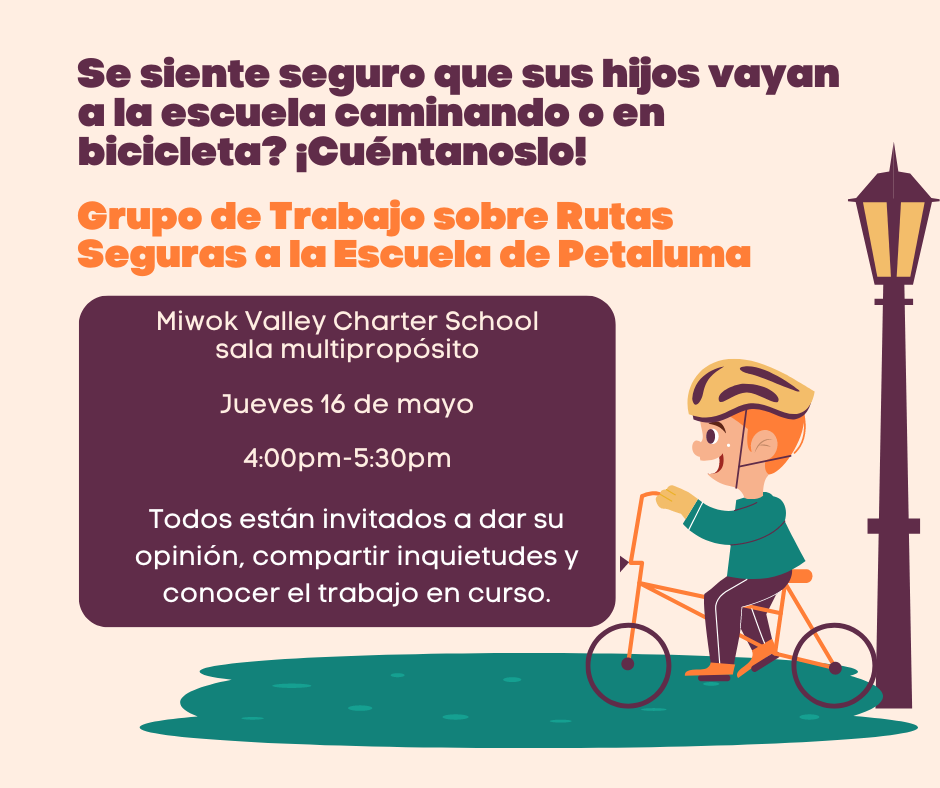 Se siente seguro que sus hijos vayan a la escuela caminando o en bicicleta? ¡Cuéntanoslo!

Grupo de Trabajo sobre Rutas Seguras a la Escuela de Petaluma

Miwok Valley Charter School
sala multipropósito

Jueves 16 de mayo

4:00pm-5:30pm

Todos están invitados a dar su opinión, compartir inquietudes y conocer el trabajo en curso.