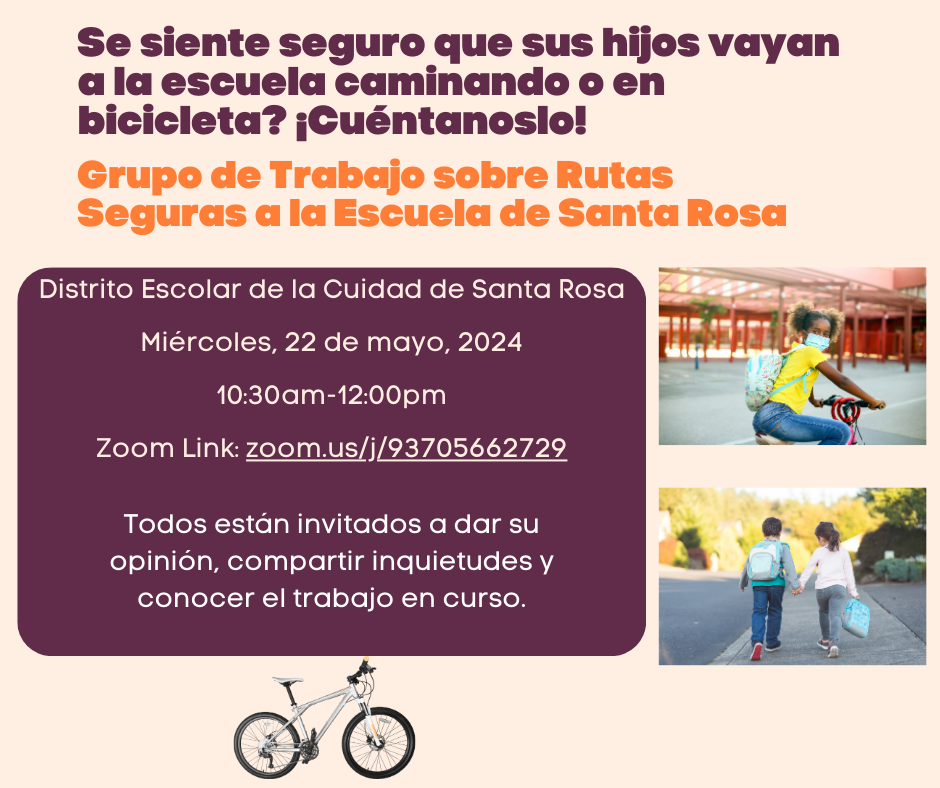 Se siente seguro que sus hijos vayan a la escuela caminando o en bicicleta? ¡Cuéntanoslo!

Grupo de Trabajo sobre Rutas Seguras a la Escuela de Santa Rosa

Distrito Escolar de la Cuidad de Santa Rosa

Miércoles, 22 de mayo, 2024

10:30am-12:00pm

Zoom Link: zoom.us/j/93705662729

Todos están invitados a dar su opinión, compartir inquietudes y conocer el trabajo en curso.