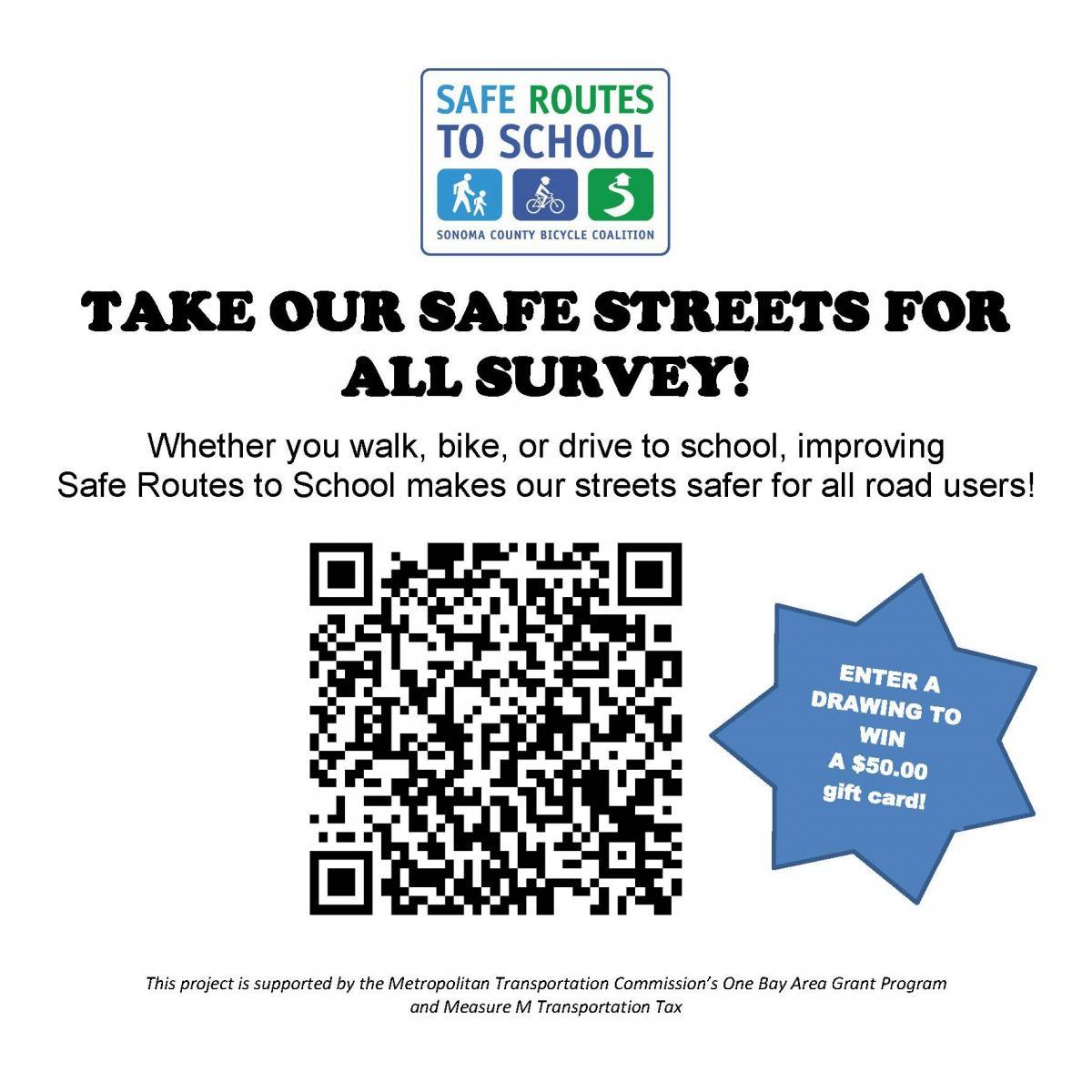 SAFE ROUTES TO SCHOOL
SONOMA COUNTY BICYCLE COALITION

TAKE OUR SAFE STREETS FOR ALL SURVEY!

Whether you walk, bike, or drive to school, improving Safe Routes to School makes our streets safer for all road users!

ENTER A DRAWING TO WIN A $50.00 gift card!

This project is supported by the Metropolitan Transportation Commission's One Bay Area Grant Program and Measure M Transportation Tax