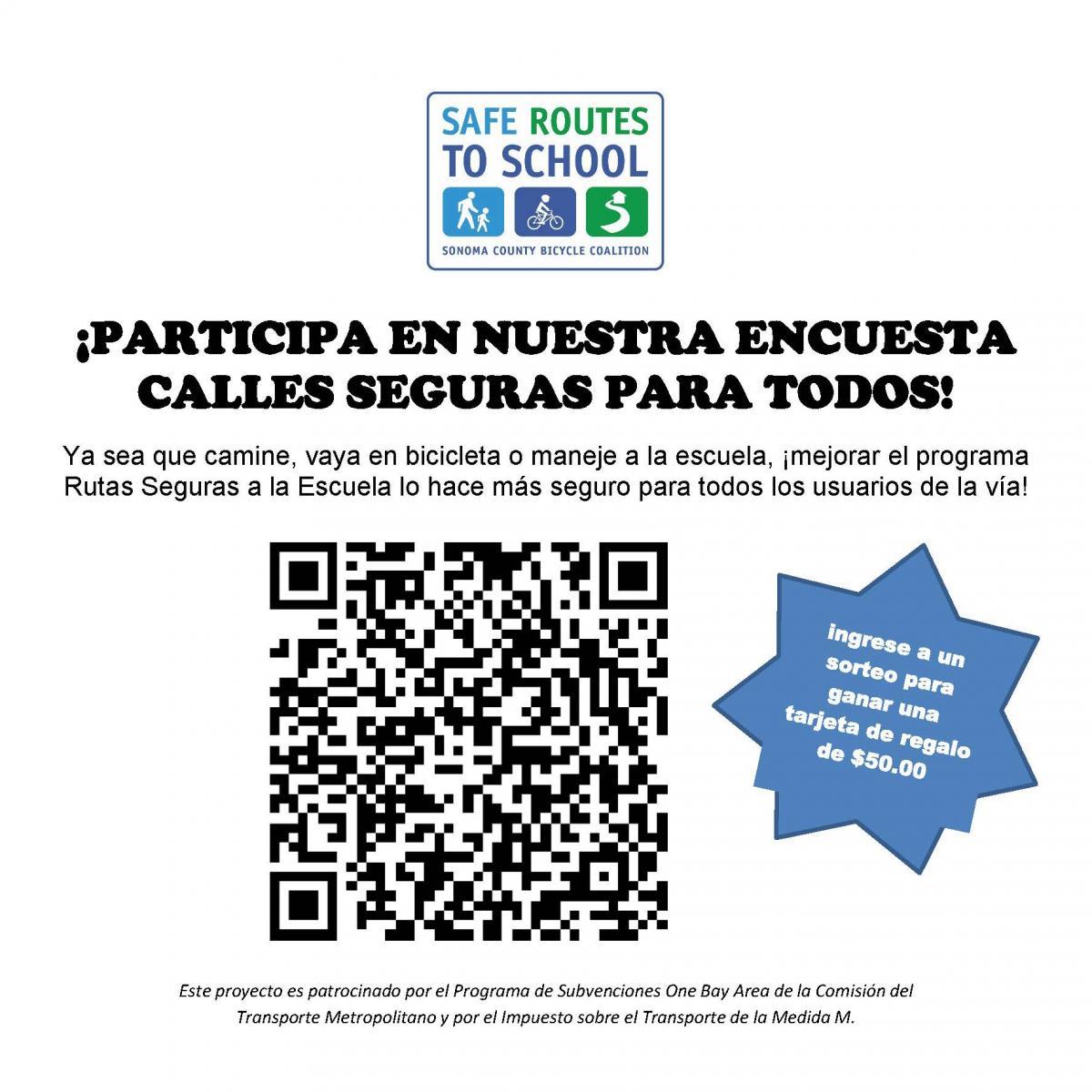 SAFE ROUTES TO SCHOOL
SONOMA COUNTY BICYCLE COALITION

¡PARTICIPA EN NUESTRA ENCUESTA CALLES SEGURAS PARA TODOS!

Ya sea que camine, vaya en bicicleta o maneje a la escuela, ¡mejorar el programa Rutas Seguras a la Escuela lo hace más seguro para todos los usuarios de la vía!

ingrese a un sorteo para ganar una tarjeta de regalo de $50.00

Este proyecto es patrocinado por el Programa de Subvenciones One Bay Area de la Comisión del Transporte Metropolitano y por el Impuesto sobre el Transporte de la Medida M.